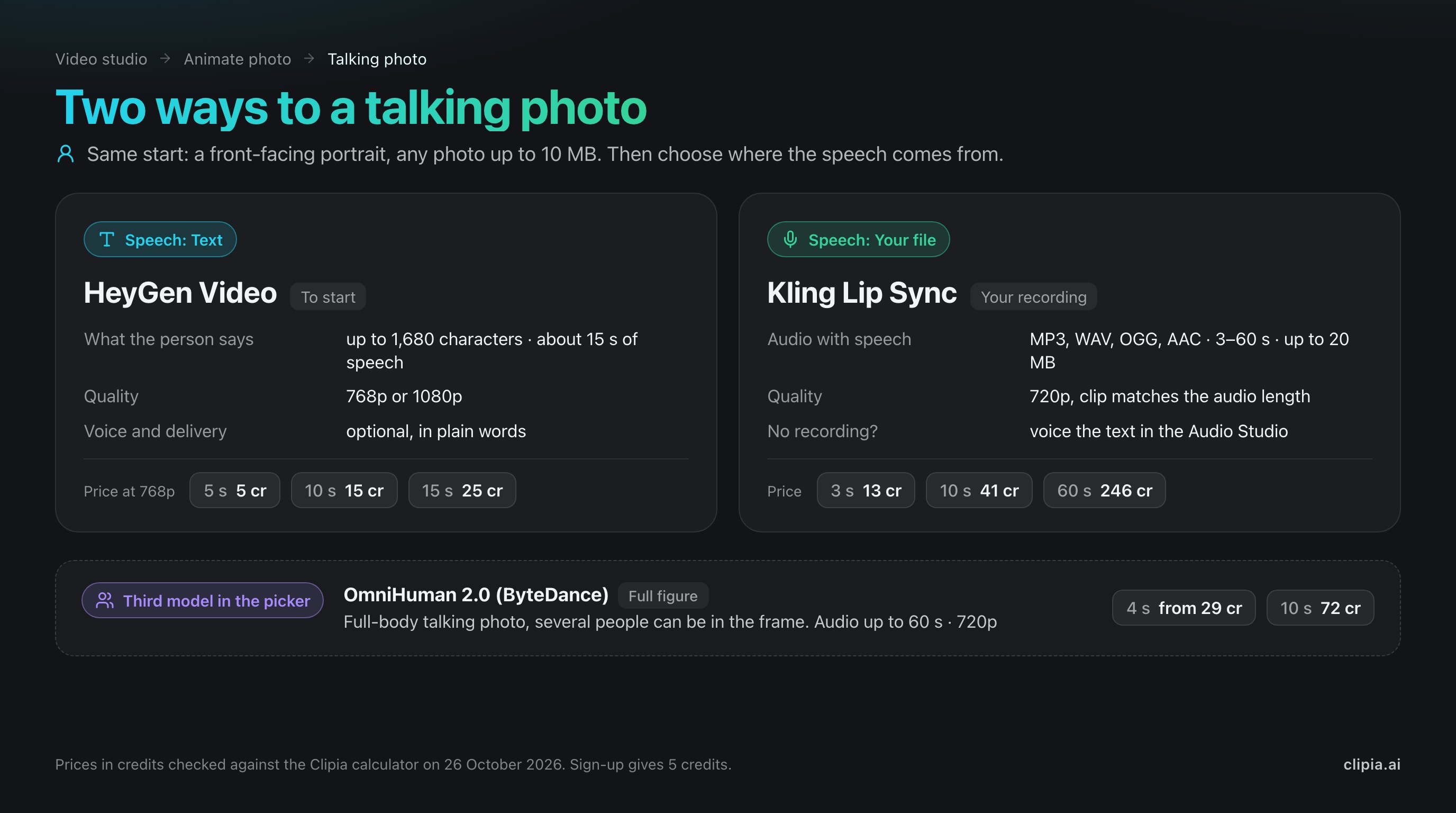 Video studio → Animate photo → Talking photo

Two ways to a talking photo

Same start: a front-facing portrait, any photo up to 10 MB. Then choose where the speech comes from.

Speech: Text

HeyGen Video To start

What the person says
up to 1,680 characters · about 15 s of speech

Quality
768p or 1080p

Voice and delivery
optional, in plain words

Price at 768p 5 s 5 cr 10 s 15 cr 15 s 25 cr

Speech: Your file

Kling Lip Sync Your recording

Audio with speech
MP3, WAV, OGG, AAC · 3–60 s · up to 20 MB

Quality
720p, clip matches the audio length

No recording?
voice the text in the Audio Studio

Price 3 s 13 cr 10 s 41 cr 60 s 246 cr

Third model in the picker

OmniHuman 2.0 (ByteDance) Full figure

Full-body talking photo, several people can be in the frame. Audio up to 60 s · 720p

4 s from 29 cr 10 s 72 cr

Prices in credits checked against the Clipia calculator on 26 October 2026. Sign-up gives 5 credits.

clipia.ai